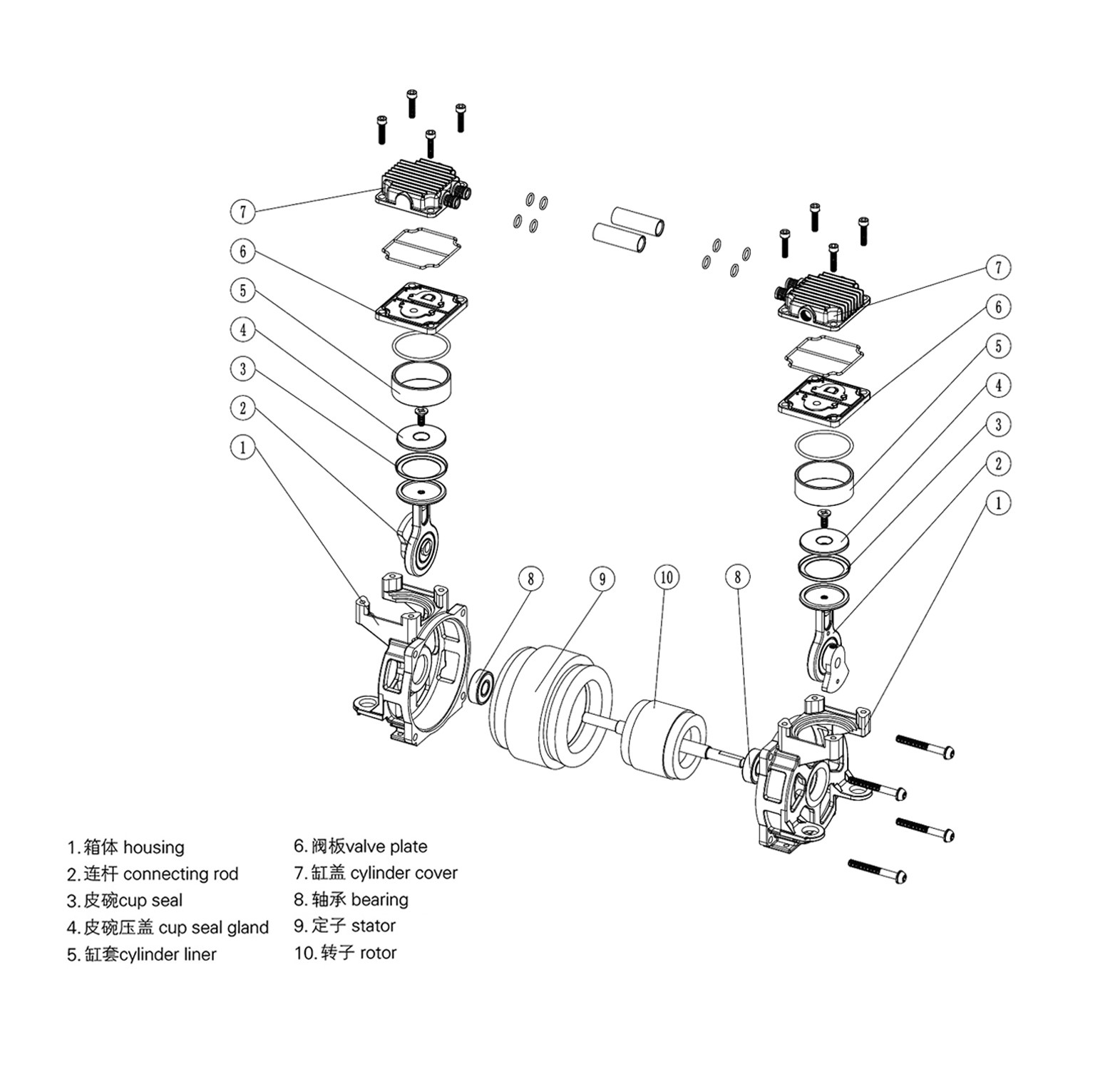 7
6
5
4
3
2
1

7
6
5
4
3
2
1

8
9
10
8

1. 箱体 housing
2. 连杆 connecting rod
3. 皮碗cup seal
4. 皮碗压盖 cup seal gland
5. 缸套cylinder liner

6. 阀板valve plate
7. 缸盖 cylinder cover
8. 轴承 bearing
9. 定子 stator
10. 转子 rotor