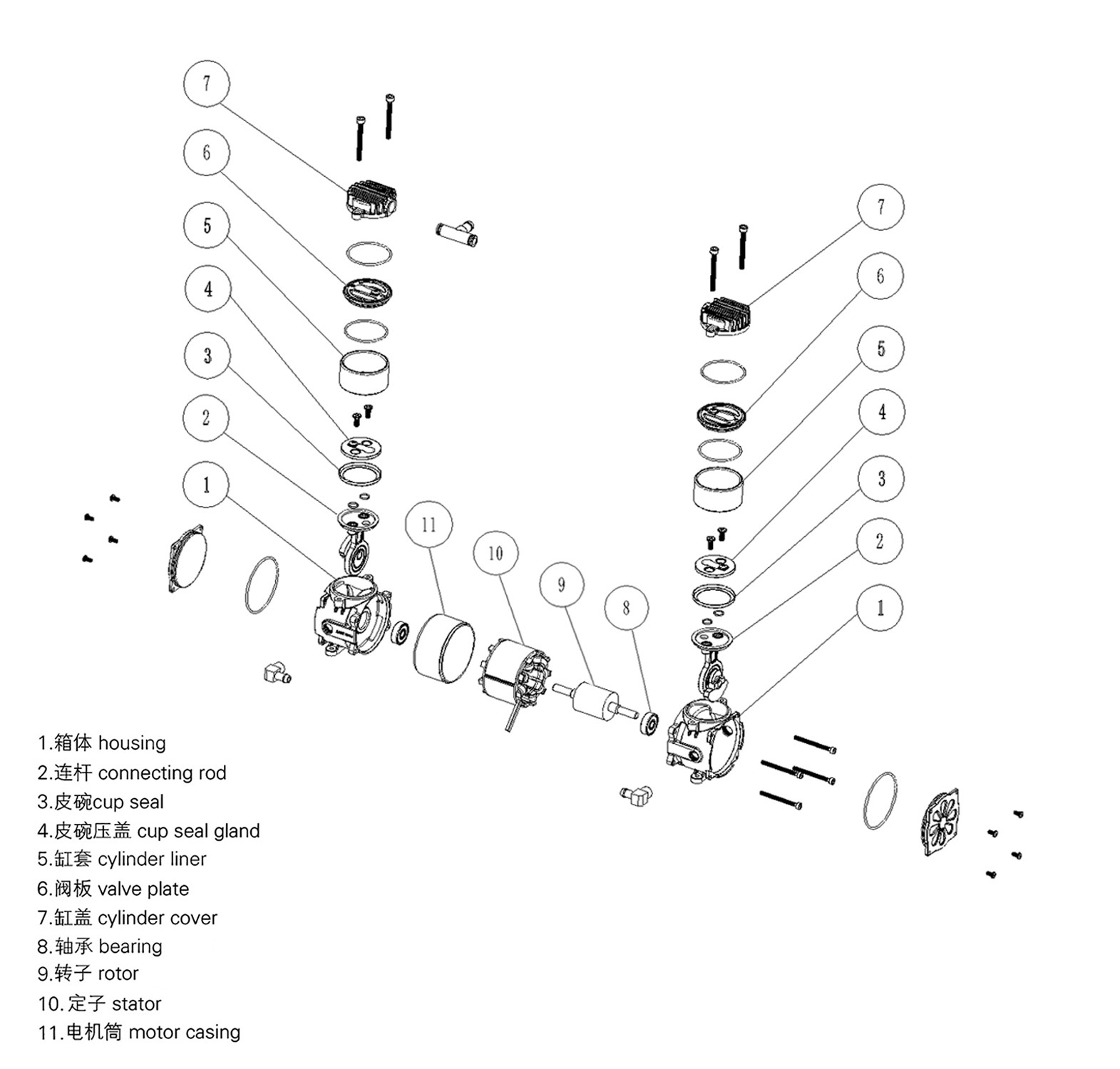 7
6
5
4
3
2
1
11
10
9
8
7
6
5
4
3
2
1

1.箱体 housing
2.连杆 connecting rod
3.皮碗cup seal
4.皮碗压盖 cup seal gland
5.缸套 cylinder liner
6.阀板 valve plate
7.缸盖 cylinder cover
8.轴承 bearing
9.转子 rotor
10.定子 stator
11.电机筒 motor casing