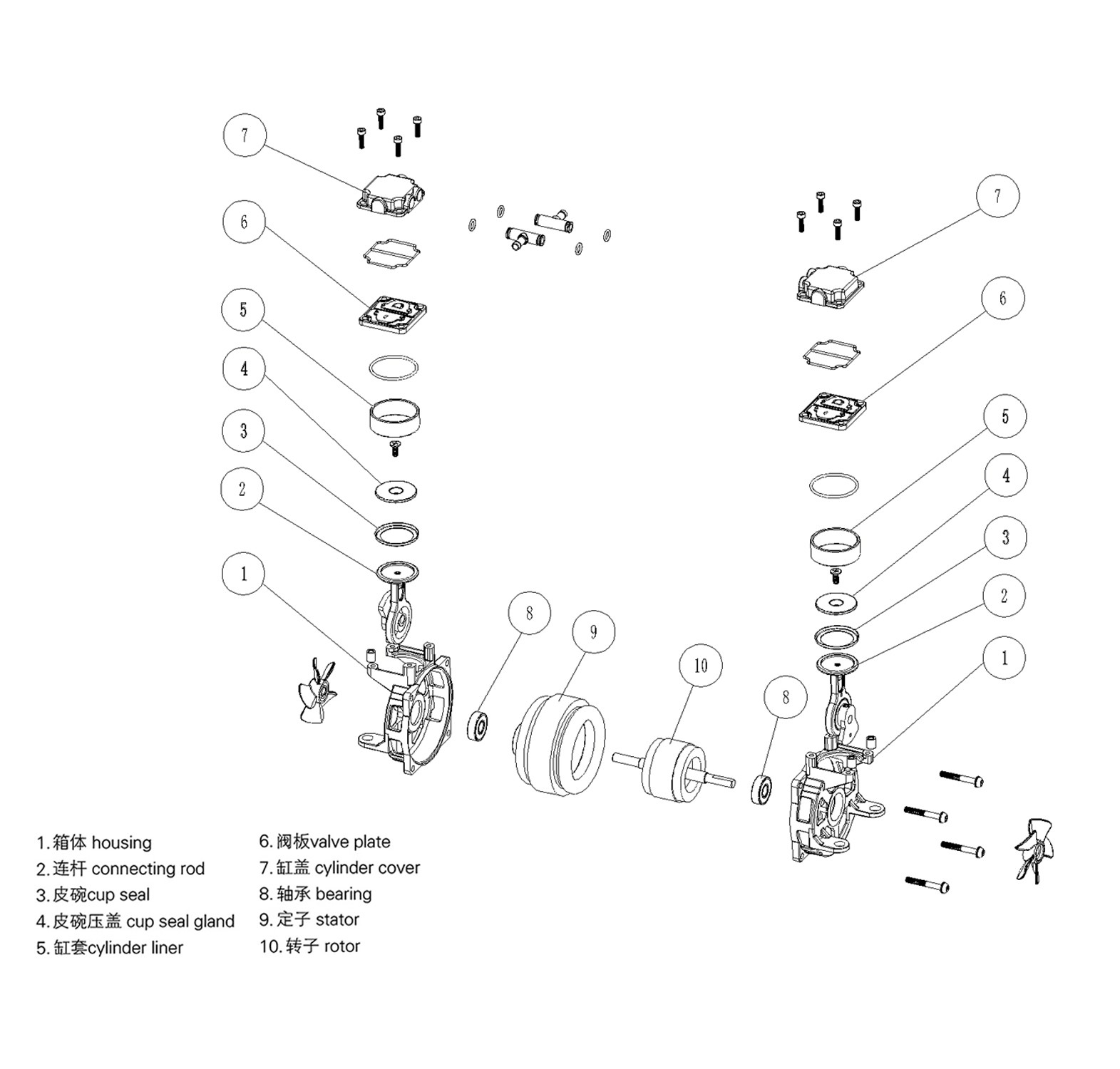 7

6

5

4

3

2

1

8

9

10

8

7

6

5

4

3

2

1

1. 箱体 housing
2. 连杆 connecting rod
3. 皮碗cup seal
4. 皮碗压盖 cup seal gland
5. 缸套cylinder liner

6. 阀板valve plate
7. 缸盖 cylinder cover
8. 轴承 bearing
9. 定子 stator
10. 转子 rotor