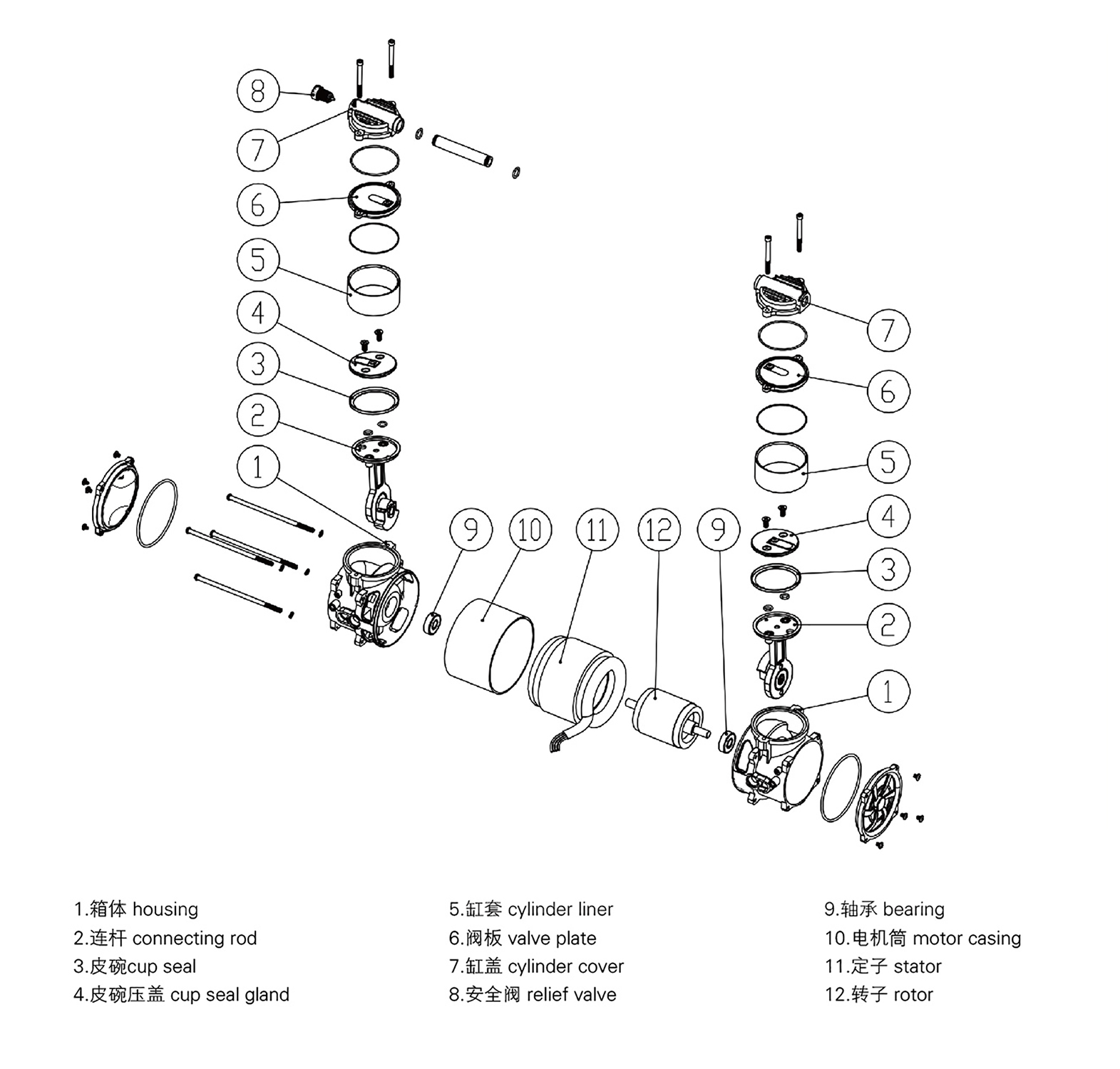 8
7
6
5
4
3
2
1
9
10
11
12
9
7
6
5
4
3
2
1

1.箱体 housing
2.连杆 connecting rod
3.皮碗cup seal
4.皮碗压盖 cup seal gland

5.缸套 cylinder liner
6.阀板 valve plate
7.缸盖 cylinder cover
8.安全阀 relief valve

9.轴承 bearing
10.电机筒 motor casing
11.定子 stator
12.转子 rotor