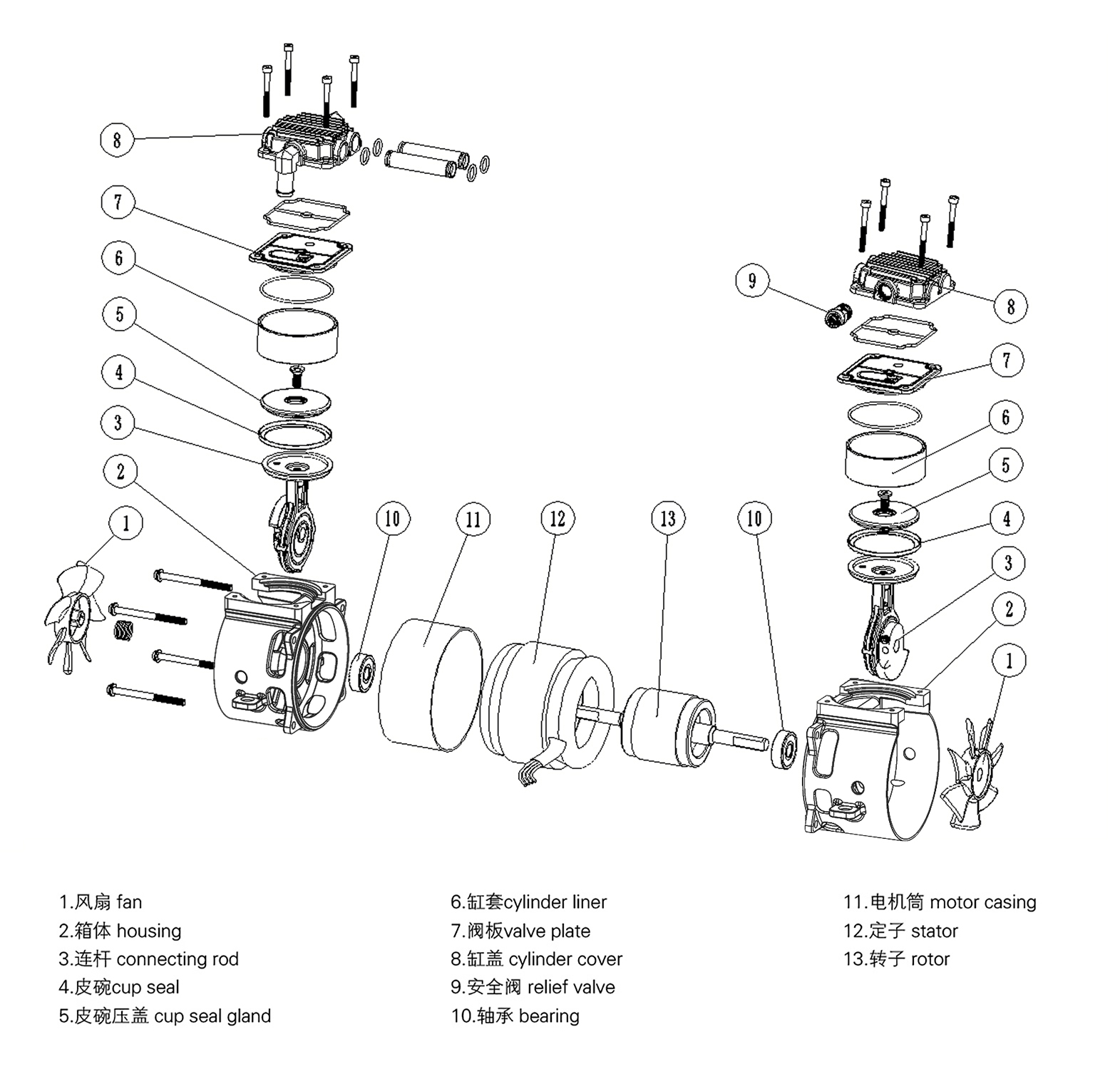 8
7
6
5
4
3
2
1
10
11
12
13
10
9
8
7
6
5
4
3
2
1

1.风扇 fan
2.箱体 housing
3.连杆 connecting rod
4.皮碗cup seal
5.皮碗压盖 cup seal gland

6.缸套cylinder liner
7.阀板valve plate
8.缸盖 cylinder cover
9.安全阀 relief valve
10.轴承 bearing

11.电机筒 motor casing
12.定子 stator
13.转子 rotor